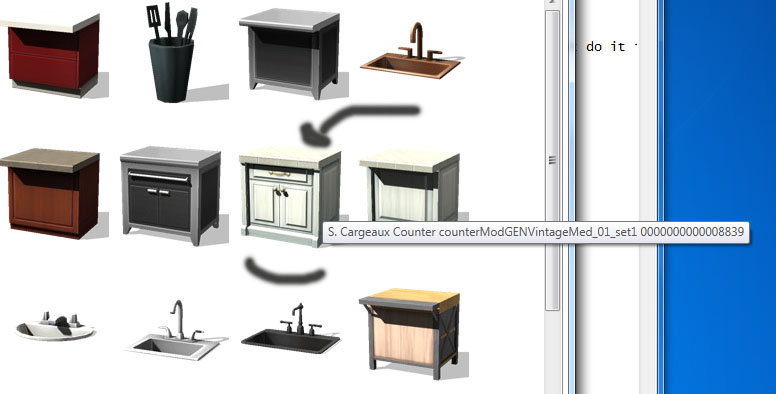 do it

S. Cargeaux Counter counterModGENVintageMed_01_set1 0000000000008839