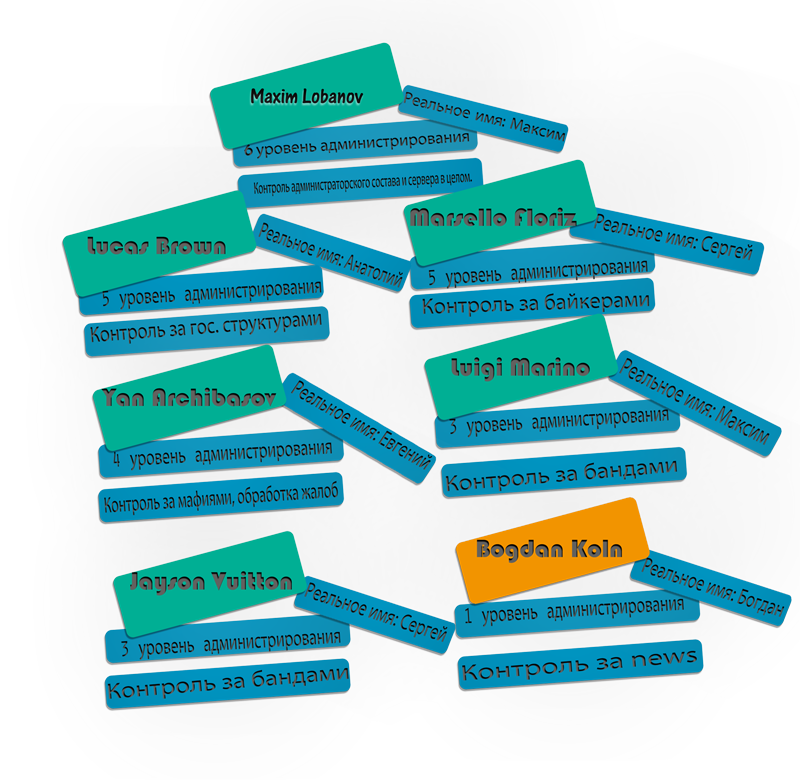 Maxim Lobanov

Реальное имя: Максим

6 уровень администрирования

Контроль администраторского состава и сервера в целом.

Lucas Brown

Реальное имя: Анатолий

5 уровень администрирования

Контроль за гос. структурами

Marsello Floriz

Реальное имя: Сергей

5 уровень администрирования

Контроль за байкерами

Yan Archibasov

Реальное имя: Евгений

4 уровень администрирования

Контроль за мафиями, обработка жалоб

Luigi Marino

Реальное имя: Максим

3 уровень администрирования

Контроль за бандами

Jayson Vuitton

Реальное имя: Сергей

3 уровень администрирования

Контроль за бандами

Bogdan Koln

Реальное имя: Богдан

1 уровень администрирования

Контроль за news