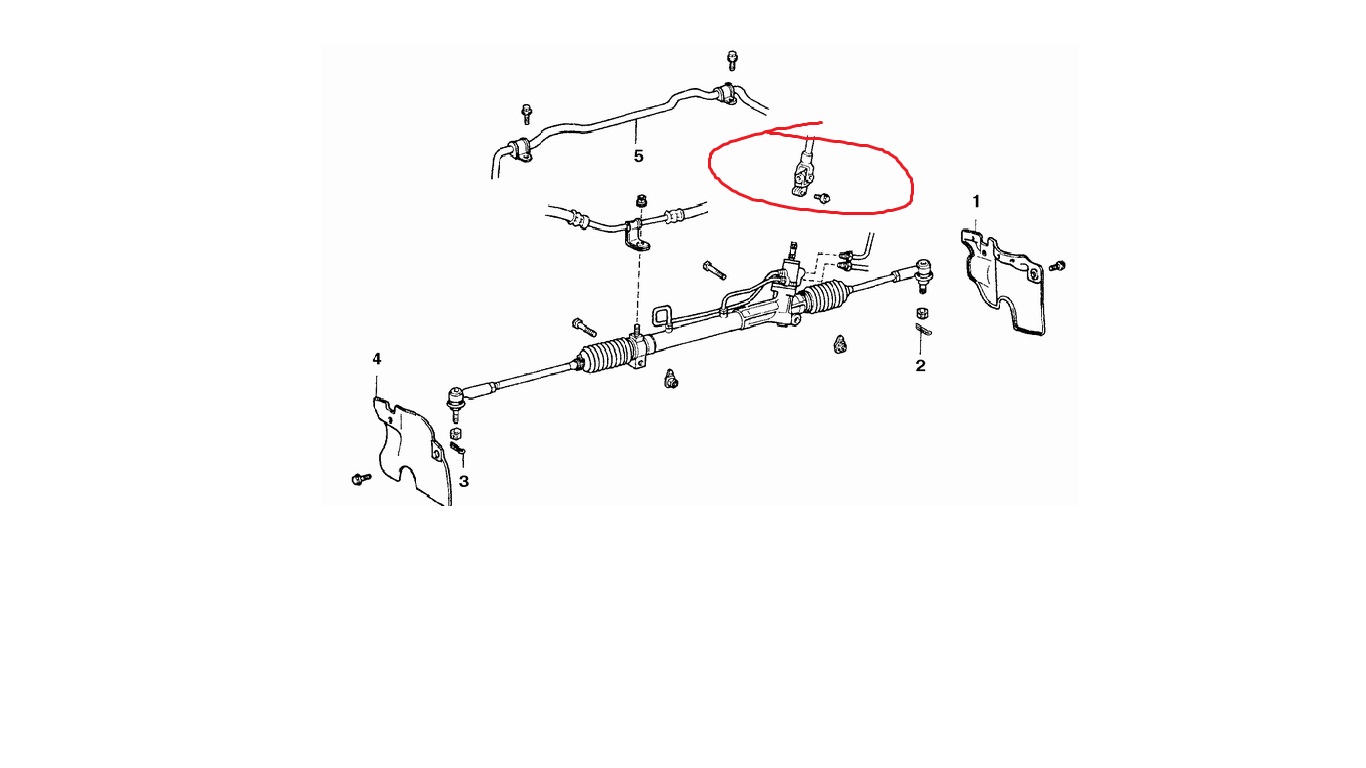 5
1
2
4
3