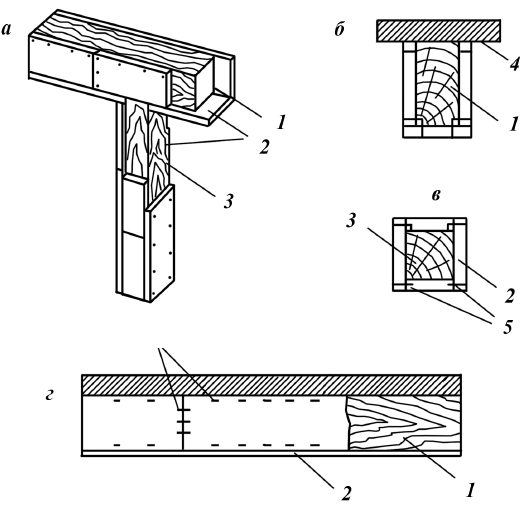 а
1
2
3
б
4
1
в
3
2
5
г
2
1