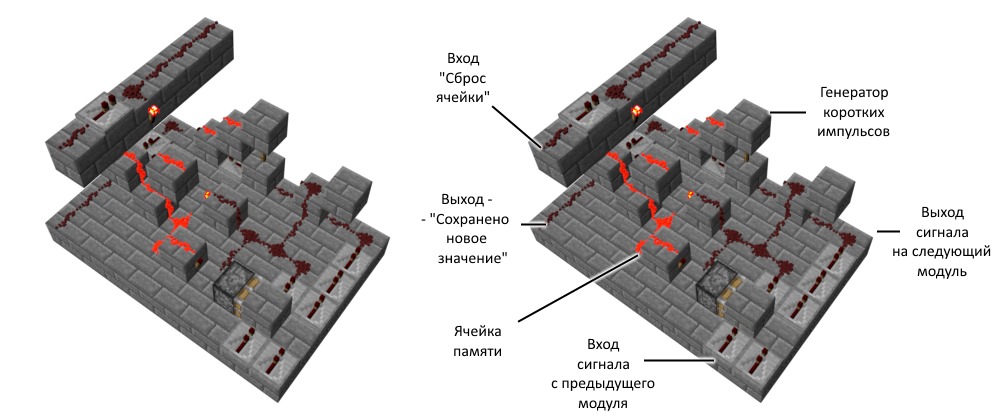 Вход "Сброс ячейки"

Генератор коротких импульсов

Выход - - "Сохранено новое значение"

Выход сигнала на следующий модуль

Ячейка памяти

Вход сигнала с предыдущего модуля