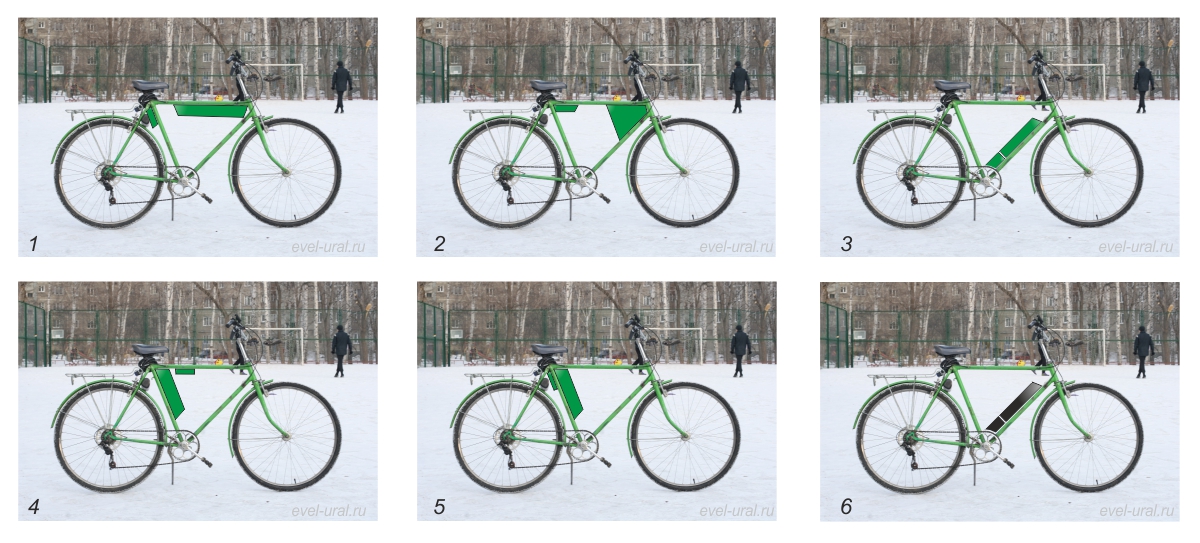 1
evel-ural.ru

2
evel-ural.ru

3
evel-ural.ru

4
evel-ural.ru

5
evel-ural.ru

6
evel-ural.ru