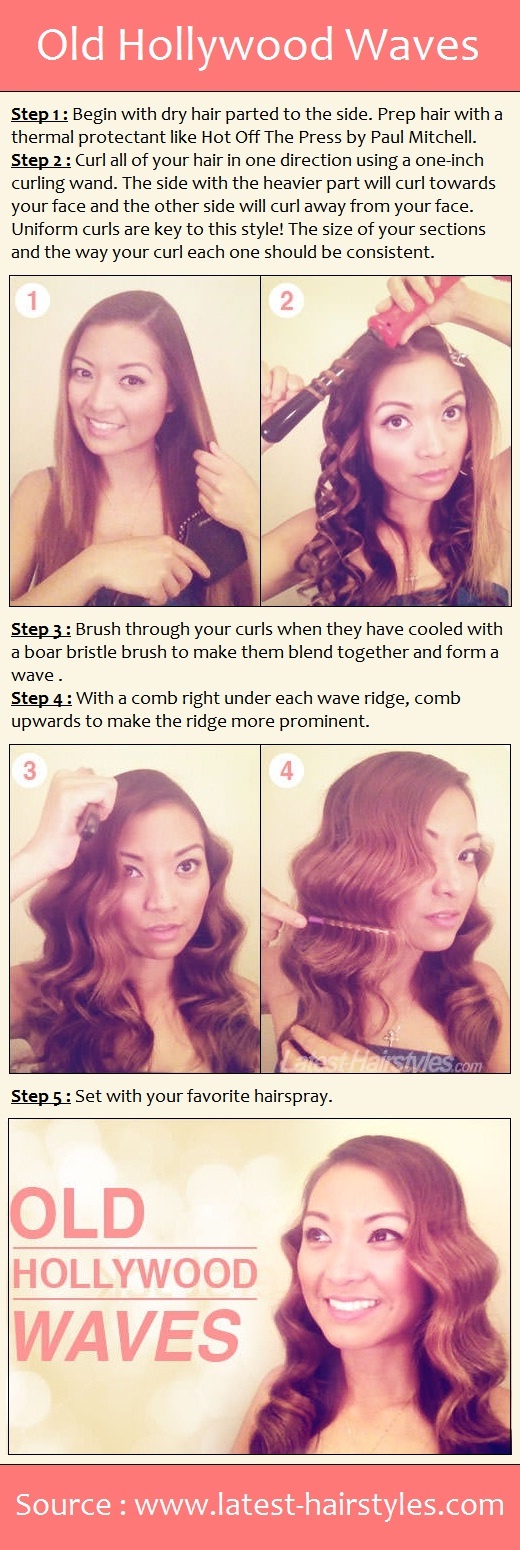 Old Hollywood Waves

Step 1 : Begin with dry hair parted to the side. Prep hair with a thermal protectant like Hot Off The Press by Paul Mitchell.
Step 2 : Curl all of your hair in one direction using a one-inch curling wand. The side with the heavier part will curl towards your face and the other side will curl away from your face. Uniform curls are key to this style! The size of your sections and the way your curl each one should be consistent.

1

2

Step 3 : Brush through your curls when they have cooled with a boar bristle brush to make them blend together and form a wave .
Step 4 : With a comb right under each wave ridge, comb upwards to make the ridge more prominent.

3

4

LatestHairstyles.com

Step 5 : Set with your favorite hairspray.

OLD
HOLLYWOOD
WAVES

Source : www.latest-hairstyles.com