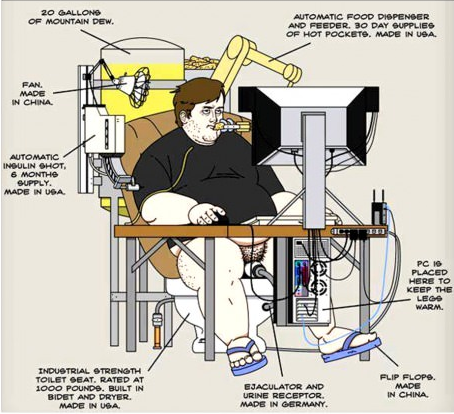 20 GALLONS OF MOUNTAIN DEW.

AUTOMATIC FOOD DISPENSER AND FEEDER. 30 DAY SUPPLIES OF HOT POCKETS. MADE IN USA.

FAN. MADE IN CHINA.

AUTOMATIC INSULIN SHOT, 6 MONTHS SUPPLY. MADE IN USA.

PC IS PLACED HERE TO KEEP THE LEGS WARM.

INDUSTRIAL STRENGTH TOILET SEAT. RATED AT 1000 POUNDS. BUILT IN BIDET AND DRYER. MADE IN USA.

EJACULATOR AND URINE RECEPTOR. MADE IN GERMANY.

FLIP FLOPS. MADE IN CHINA.