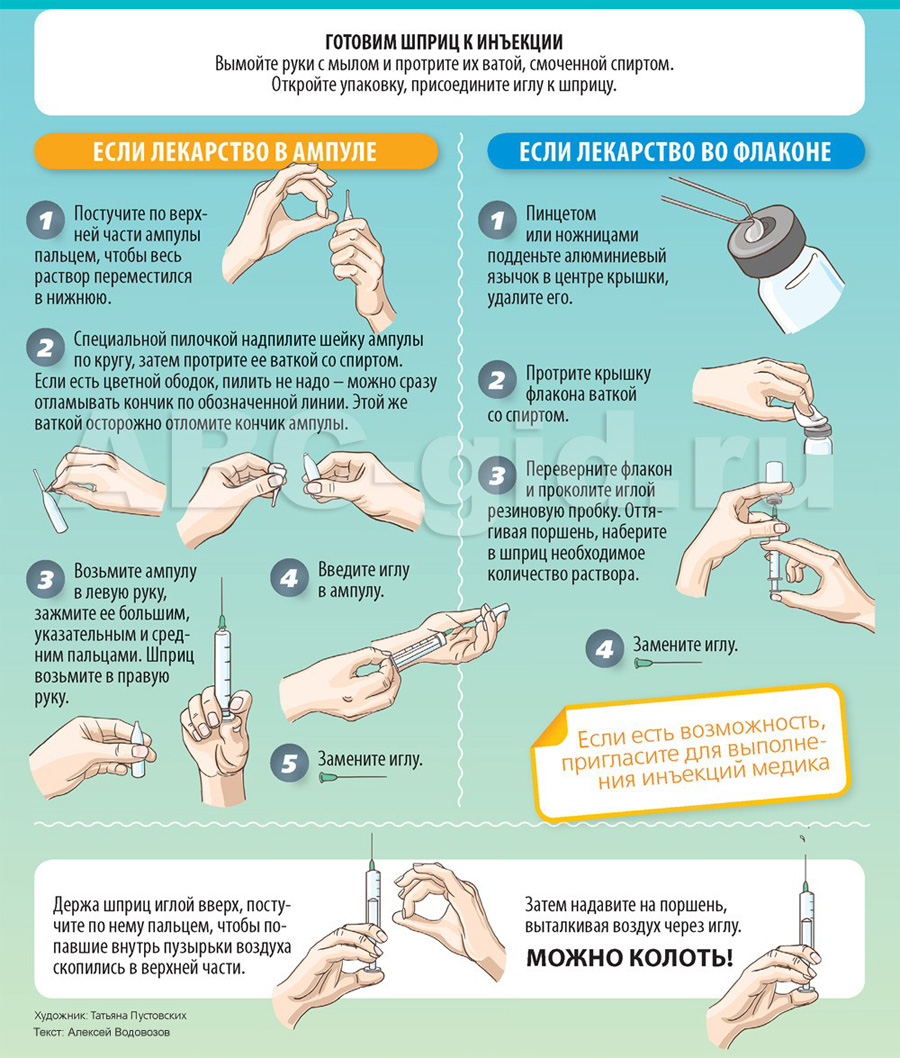 ГОТОВИМ ШПРИЦ К ИНЪЕКЦИИ
Вымойте руки с мылом и протрите их ватой, смоченной спиртом. Откройте упаковку, присоедините иглу к шприцу.

ЕСЛИ ЛЕКАРСТВО В АМПУЛЕ

1 Постучите по верхней части ампулы пальцем, чтобы весь раствор переместился в нижнюю.

2 Специальной пилочкой надпилите шейку ампулы по кругу, затем протрите ее ваткой со спиртом. Если есть цветной ободок, пилить не надо – можно сразу отламывать кончик по обозначенной линии. Этой же ваткой осторожно отломите кончик ампулы.

3 Возьмите ампулу в левую руку, зажмите ее большим, указательным и средним пальцами. Шприц возьмите в правую руку.

4 Введите иглу в ампулу.

5 Замените иглу.

ЕСЛИ ЛЕКАРСТВО ВО ФЛАКОНЕ

1 Пинцетом или ножницами подденьте алюминиевый язычок в центре крышки, удалите его.

2 Протрите крышку флакона ваткой со спиртом.

3 Переверните флакон и проколите иглой резиновую пробку. Оттягивая поршень, наберите в шприц необходимое количество раствора.

4 Замените иглу.

Если есть возможность, пригласите для выполнения инъекций медика

ABC-gid.ru

Держа шприц иглой вверх, постучите по нему пальцем, чтобы попавшие внутрь пузырьки воздуха скопились в верхней части.

Затем надавите на поршень, выталкивая воздух через иглу.

МОЖНО КОЛОТЬ!

Художник: Татьяна Пустовских
Текст: Алексей Водовозов