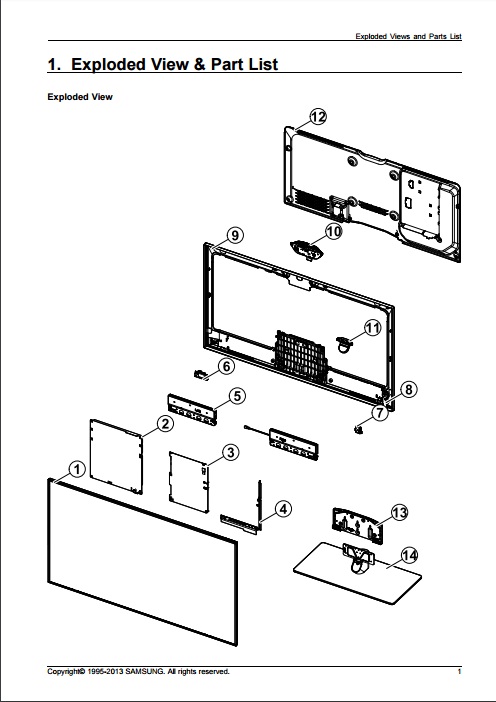 Exploded Views and Parts List

1. Exploded View & Part List

Exploded View

12

10

9

11

6

8

5

7

2

3

1

4

13

14

Copyright© 1995-2013 SAMSUNG. All rights reserved.

1