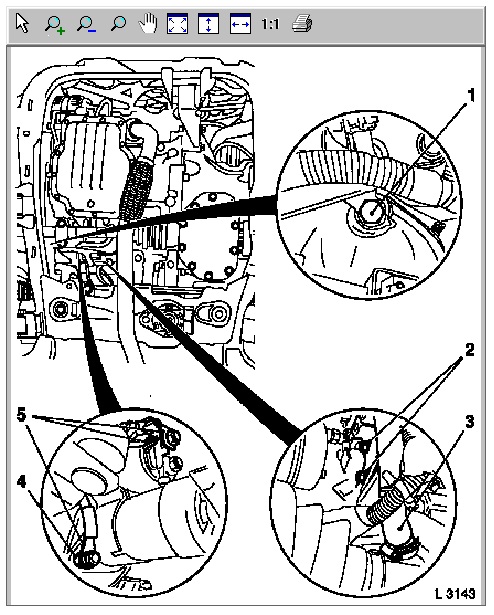 1:1

1

2

3

5

4

L 3143