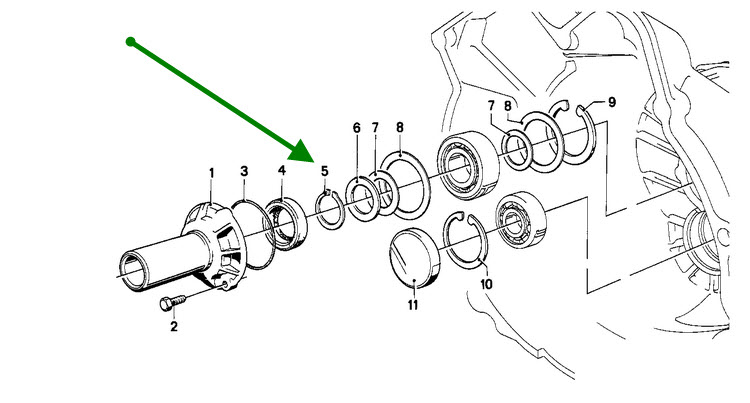 1
3
4
5
6
7
8
7
8
9
2
11
10