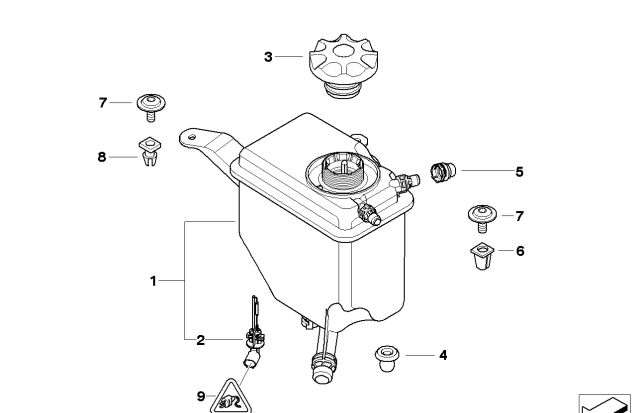 3
7
8
5
7
6
1
2
4
9