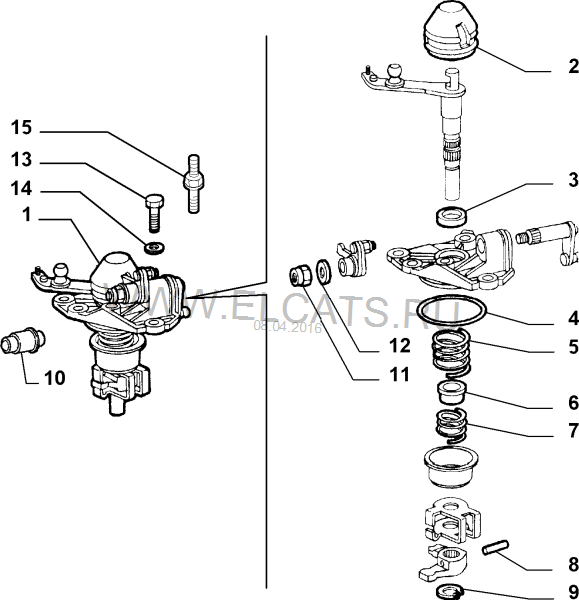 15
13
14
1
10
WWW.ELCATS.RU
08.04.2016
12
11
2
3
4
5
6
7
8
9